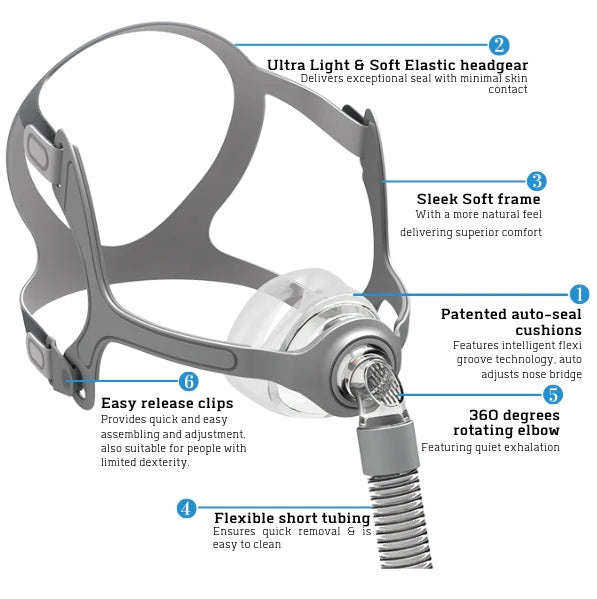 2
Ultra Light & Soft Elastic headgear
Delivers exceptional seal with minimal skin contact

3
Sleek Soft frame
With a more natural feel
delivering superior comfort

1
Patented auto-seal cushions
Features intelligent flexi groove technology, auto adjusts nose bridge

6
Easy release clips
Provides quick and easy assembling and adjustment, also suitable for people with limited dexterity.

5
360 degrees rotating elbow
Featuring quiet exhalation

4
Flexible short tubing
Ensures quick removal & is easy to clean